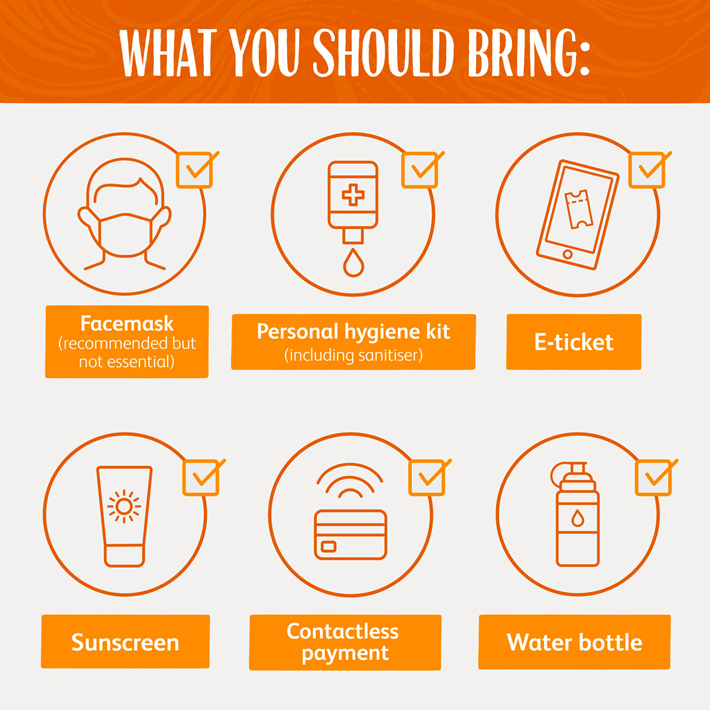 WHAT YOU SHOULD BRING:

Facemask
(recommended but not essential)

Personal hygiene kit
(including sanitiser)

E-ticket

Sunscreen

Contactless payment

Water bottle